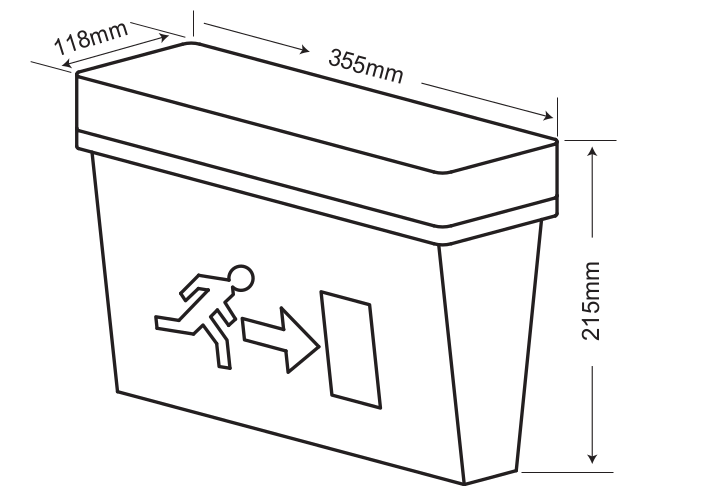 118mm
355mm
215mm